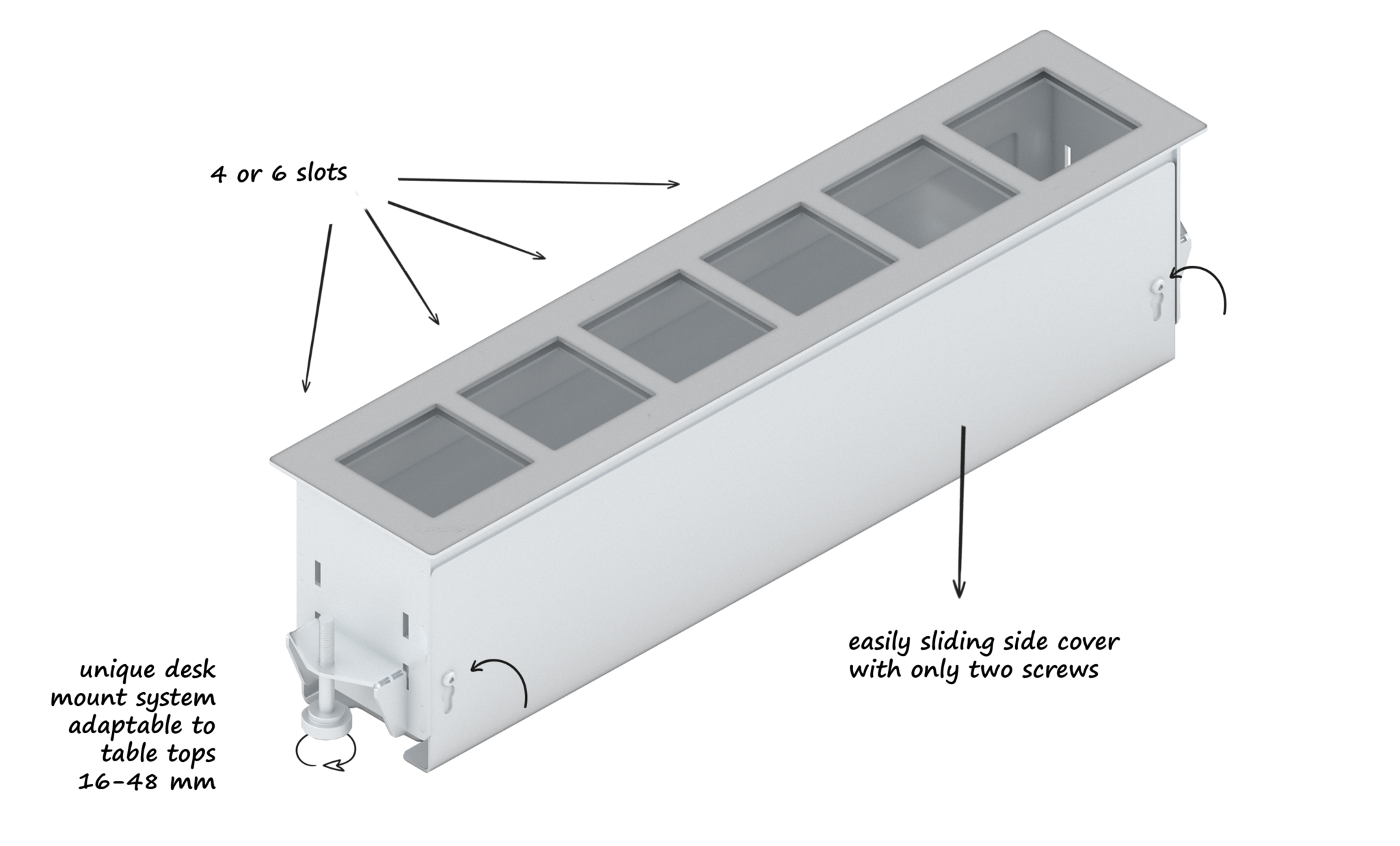 4 or 6 slots

easily sliding side cover with only two screws

unique desk mount system adaptable to table tops 16-48 mm